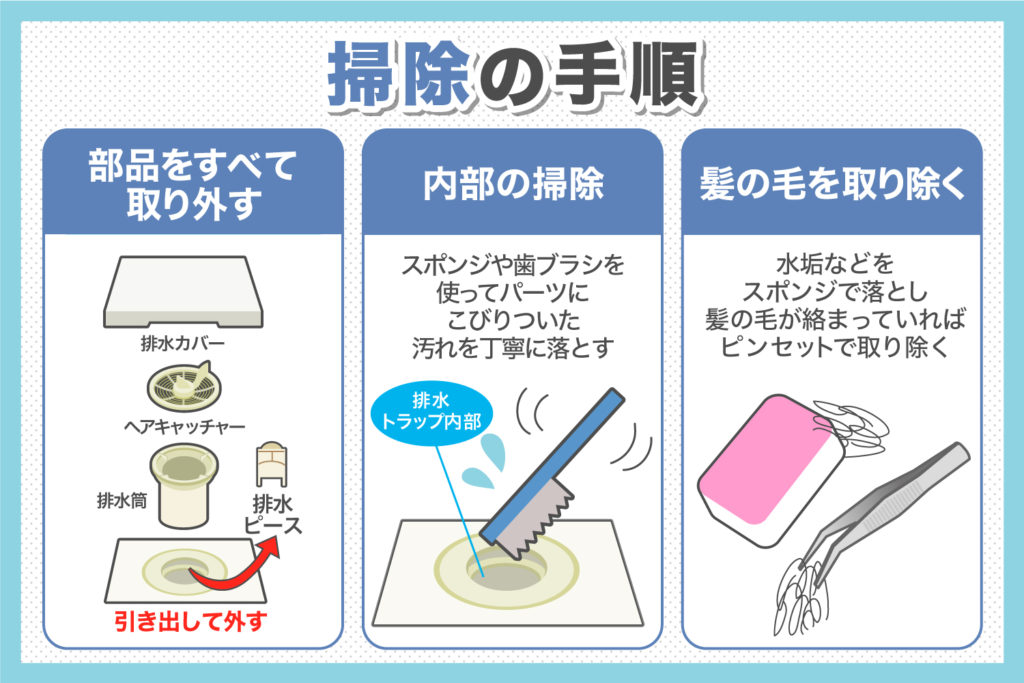 掃除の手順

部品をすべて取り外す

排水カバー

ヘアキャッチャー

排水筒

排水ピース

引き出して外す

内部の掃除

スポンジや歯ブラシを使ってパーツにこびりついた汚れを丁寧に落とす

排水トラップ内部

髪の毛を取り除く

水垢などをスポンジで落とし髪の毛が絡まっていればピンセットで取り除く