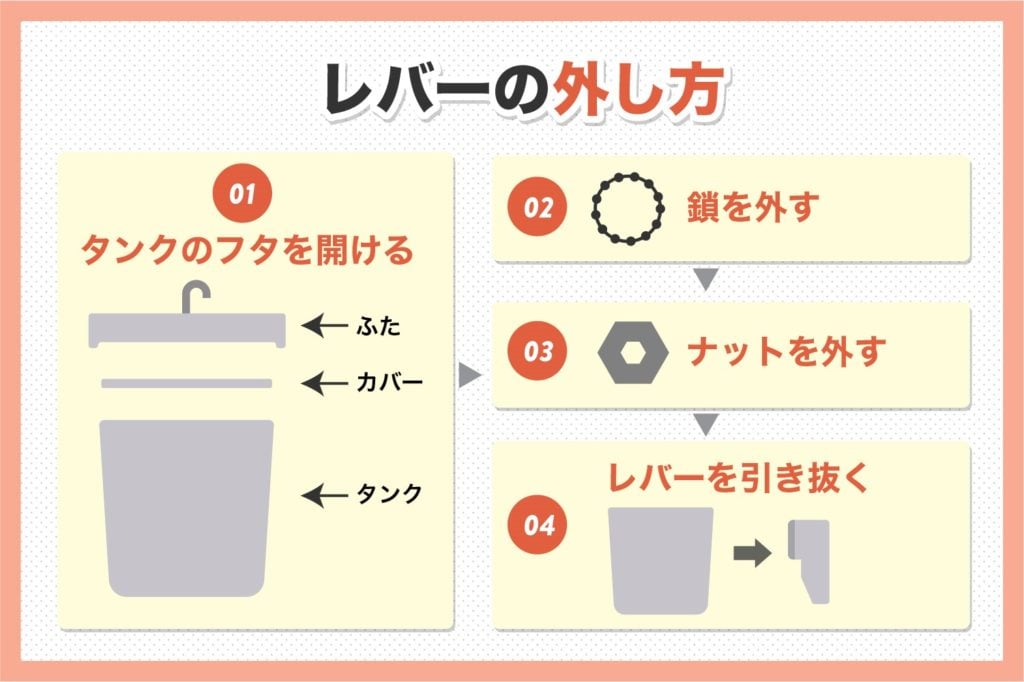 レバーの外し方

01
タンクのフタを開ける
ふた
カバー
タンク

02 鎖を外す

03 ナットを外す

04
レバーを引き抜く