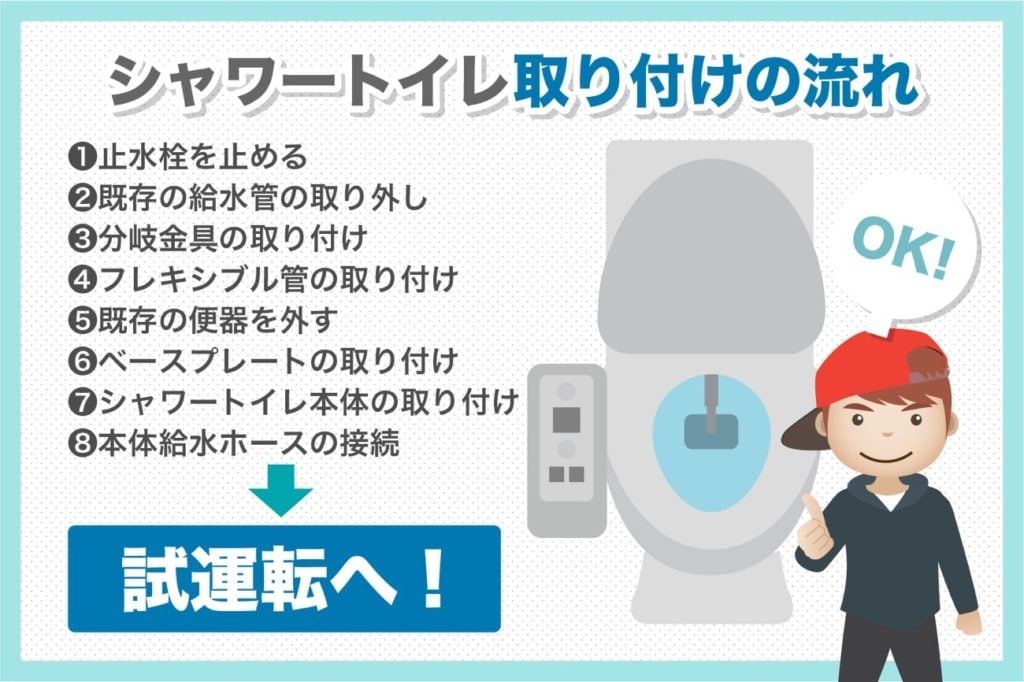 シャワートイレ取り付けの流れ

❶止水栓を止める
❷既存の給水管の取り外し
❸分岐金具の取り付け
❹フレキシブル管の取り付け
❺既存の便器を外す
❻ベースプレートの取り付け
❼シャワートイレ本体の取り付け
❽本体給水ホースの接続

試運転へ！

OK!