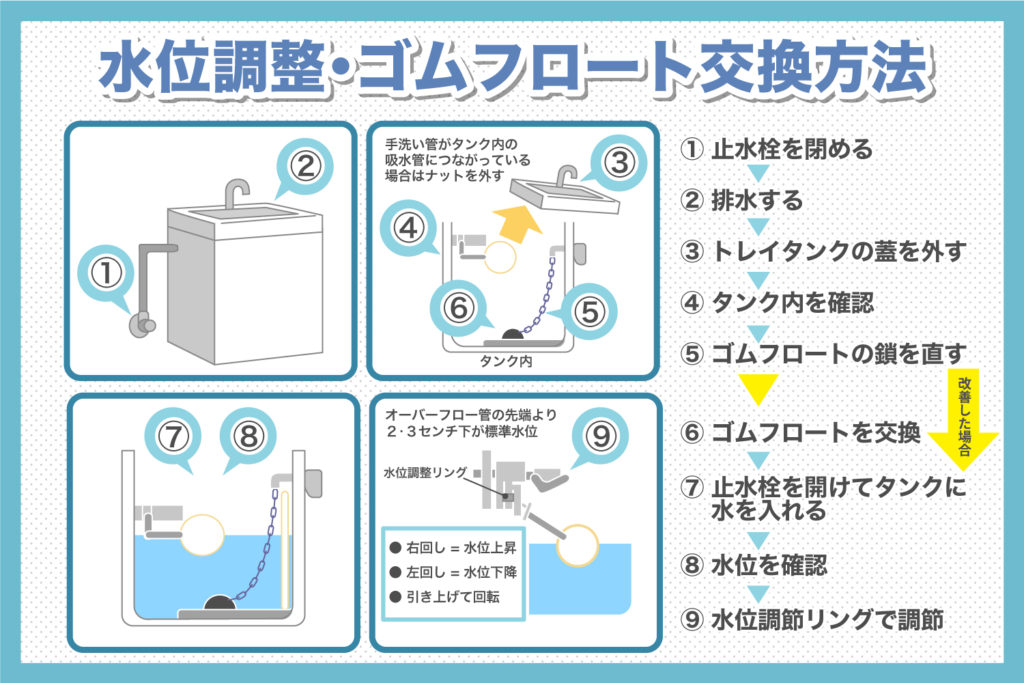 水位調整・ゴムフロート交換方法

②

①

手洗い管がタンク内の吸水管につながっている場合はナットを外す

③

④

⑥

⑤

タンク内

⑦

⑧

オーバーフロー管の先端より2・3センチ下が標準水位

⑨

水位調整リング

● 右回し = 水位上昇

● 左回し = 水位下降

● 引き上げて回転

① 止水栓を閉める

② 排水する

③ トレイタンクの蓋を外す

④ タンク内を確認

⑤ ゴムフロートの鎖を直す

改善した場合

⑥ ゴムフロートを交換

⑦ 止水栓を開けてタンクに水を入れる

⑧ 水位を確認

⑨ 水位調節リングで調節