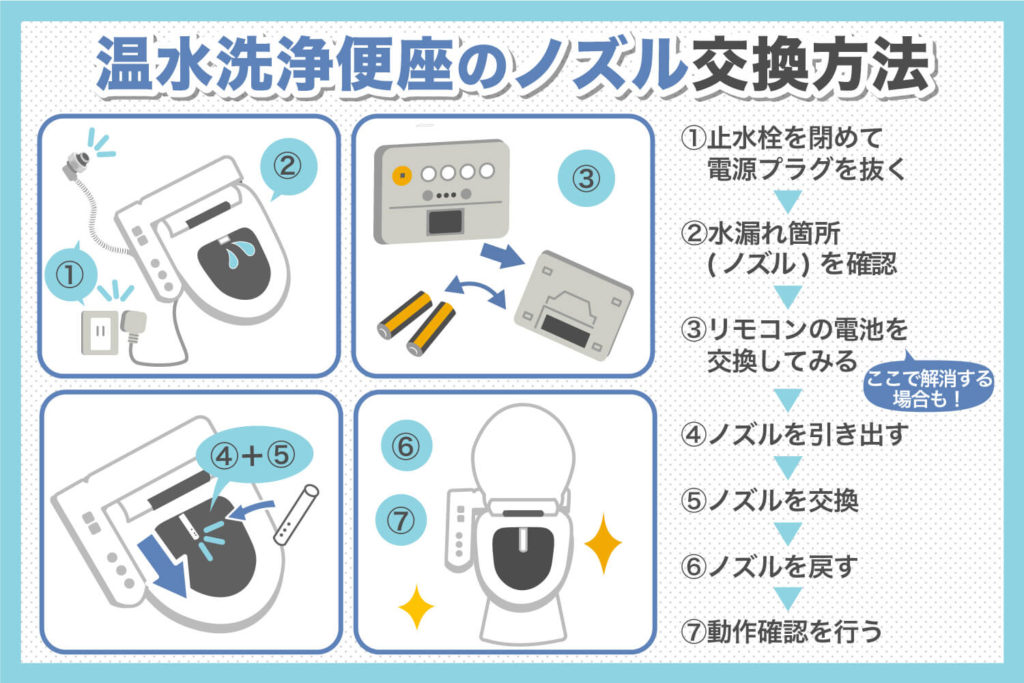 温水洗浄便座のノズル交換方法

①

②

③

④＋⑤

⑥

⑦

①止水栓を閉めて電源プラグを抜く

②水漏れ箇所（ノズル）を確認

③リモコンの電池を交換してみる

ここで解消する場合も！

④ノズルを引き出す

⑤ノズルを交換

⑥ノズルを戻す

⑦動作確認を行う