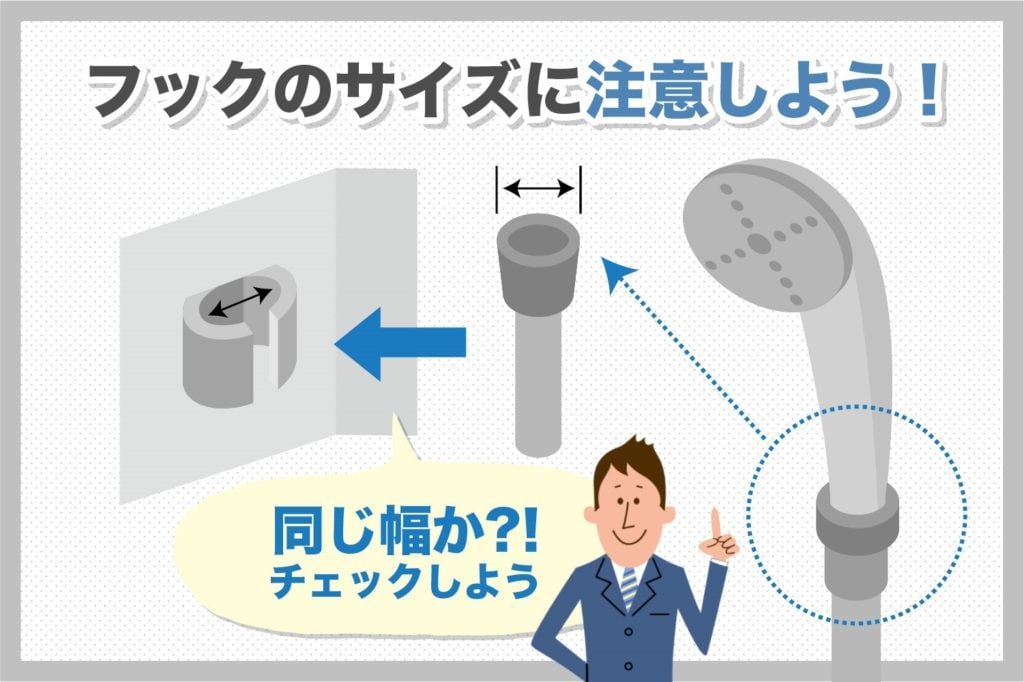 フックのサイズに注意しよう！

同じ幅か?!
チェックしよう