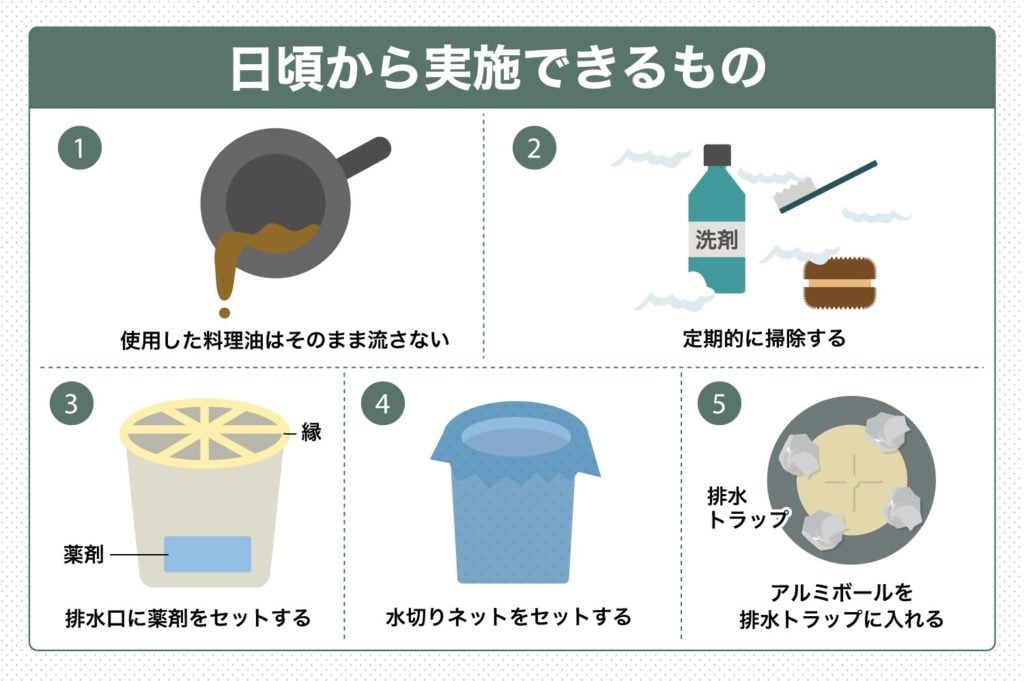 日頃から実施できるもの

1

使用した料理油はそのまま流さない

2

洗剤

定期的に掃除する

3

縁

薬剤

排水口に薬剤をセットする

4

水切りネットをセットする

5

排水トラップ

アルミボールを排水トラップに入れる