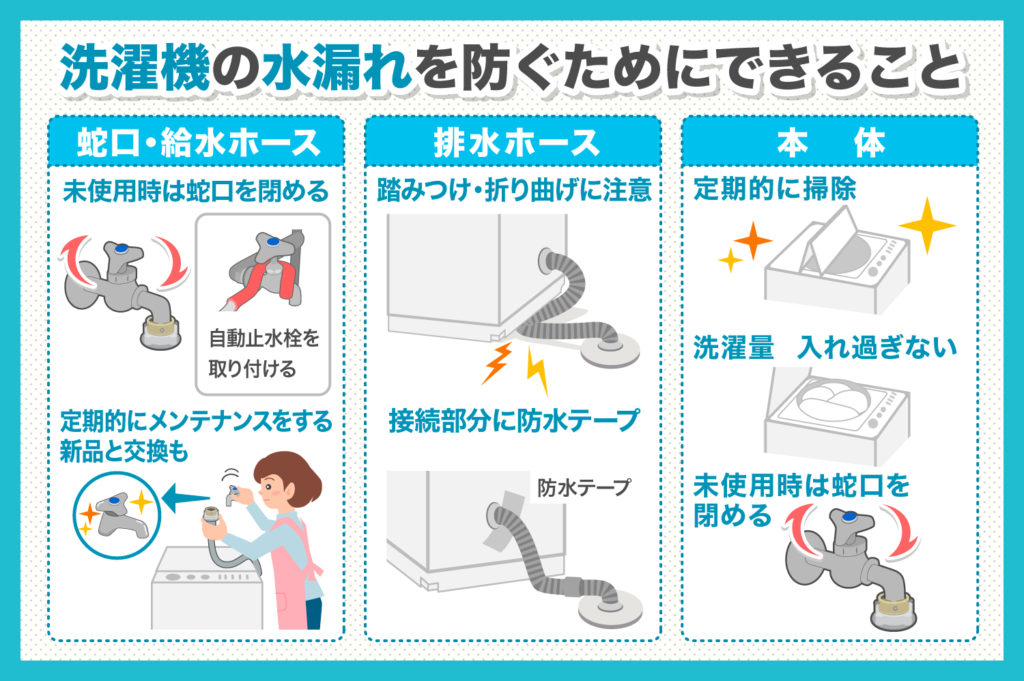 洗濯機の水漏れを防ぐためにできること

蛇口・給水ホース

未使用時は蛇口を閉める

自動止水栓を取り付ける

定期的にメンテナンスをする
新品と交換も

排水ホース

踏みつけ・折り曲げに注意

接続部分に防水テープ

防水テープ

本　体

定期的に掃除

洗濯量　入れ過ぎない

未使用時は蛇口を閉める