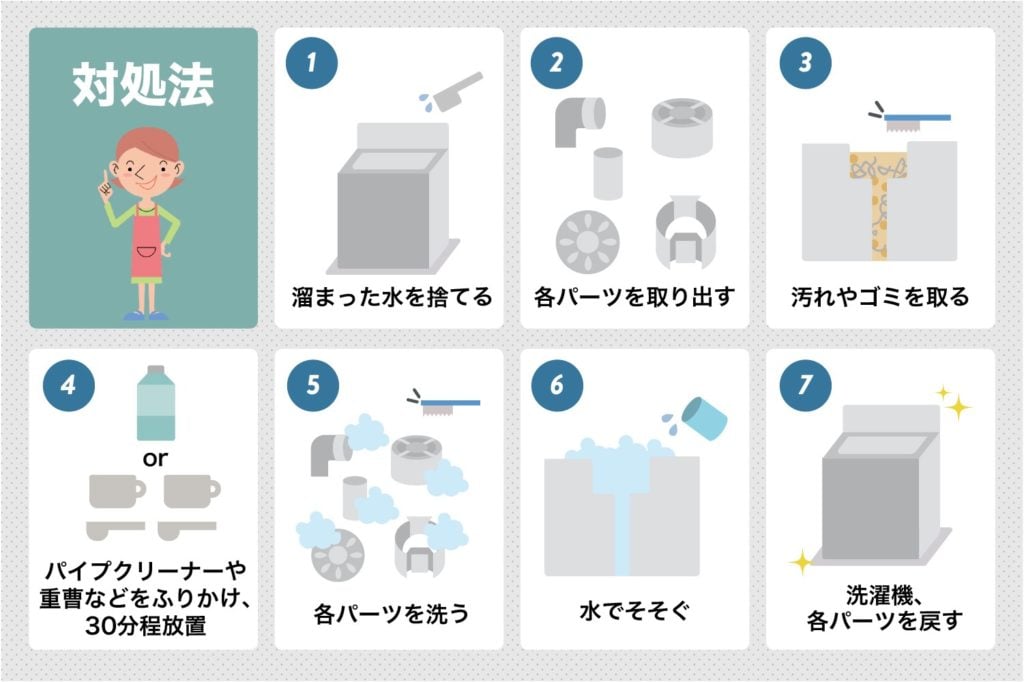 対処法

1
溜まった水を捨てる

2
各パーツを取り出す

3
汚れやゴミを取る

4
or
パイプクリーナーや重曹などをふりかけ、30分程放置

5
各パーツを洗う

6
水でそそぐ

7
洗濯機、各パーツを戻す