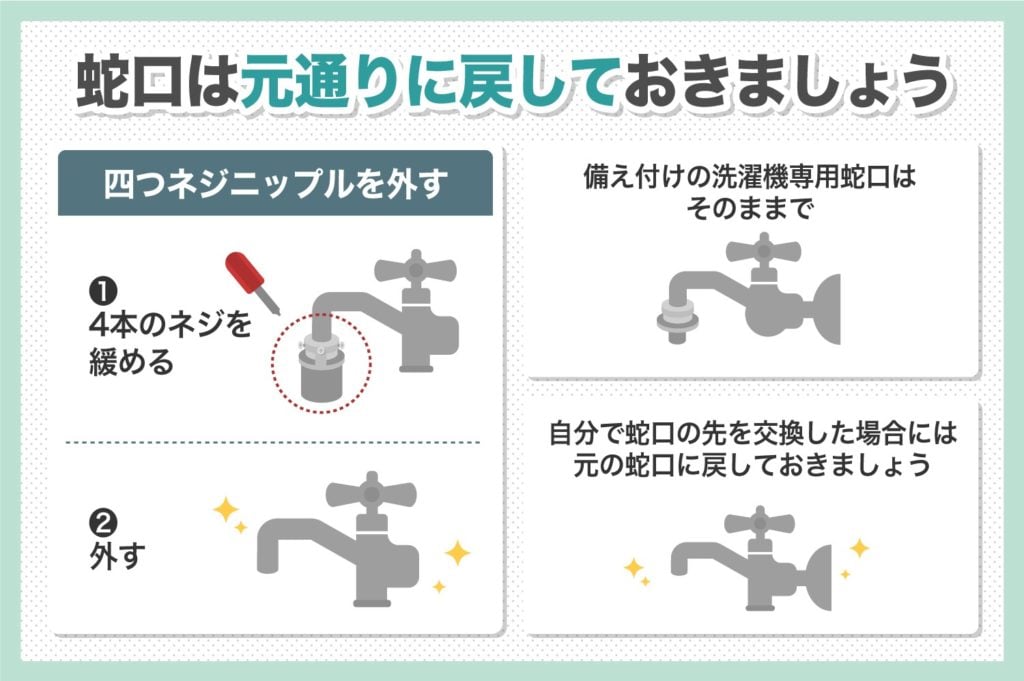 蛇口は元通りに戻しておきましょう

四つネジニップルを外す

❶
4本のネジを緩める

❷
外す

備え付けの洗濯機専用蛇口はそのままで

自分で蛇口の先を交換した場合には元の蛇口に戻しておきましょう