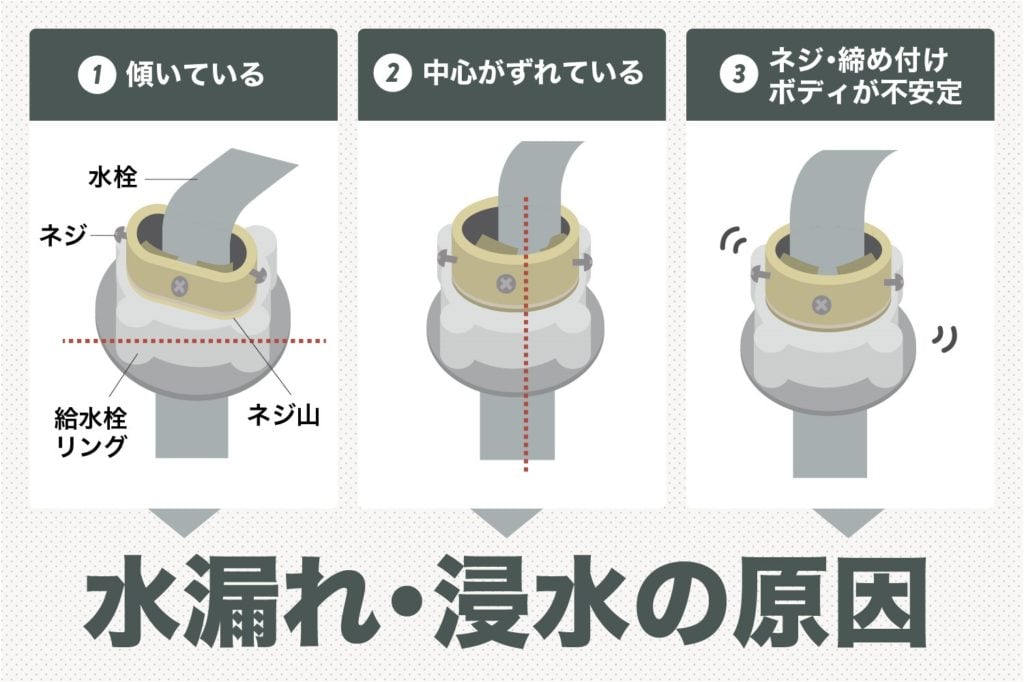 1 傾いている

水栓

ネジ

給水栓リング

ネジ山

2 中心がずれている

3 ネジ・締め付けボディが不安定

水漏れ・浸水の原因