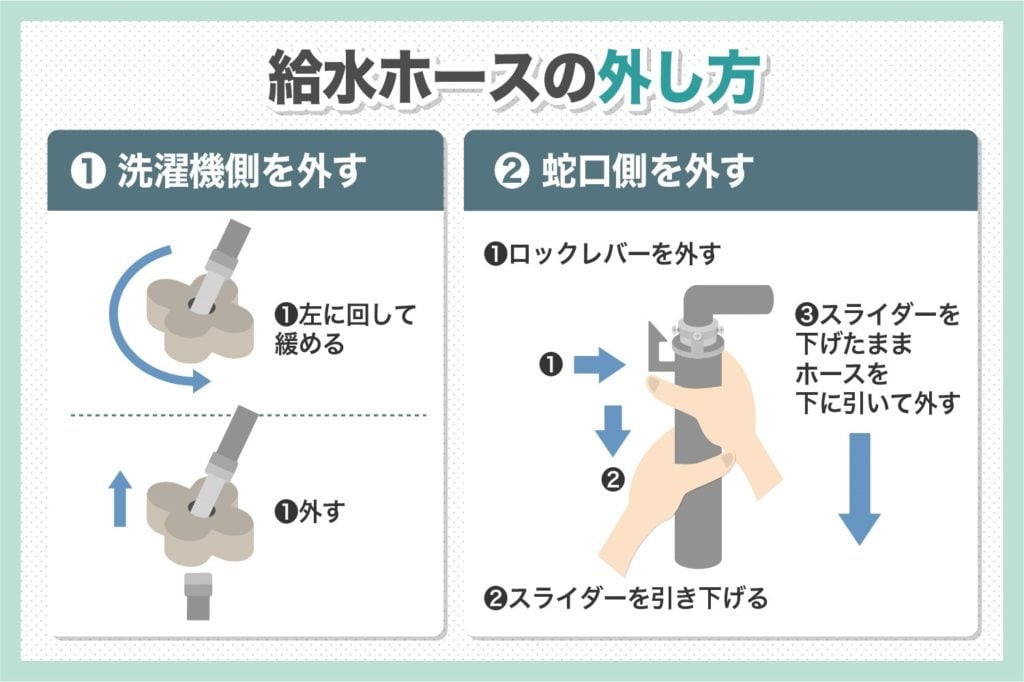 給水ホースの外し方

❶ 洗濯機側を外す

❶左に回して緩める

❶外す

❷ 蛇口側を外す

❶ロックレバーを外す

❶

❷

❸スライダーを下げたままホースを下に引いて外す

❷スライダーを引き下げる