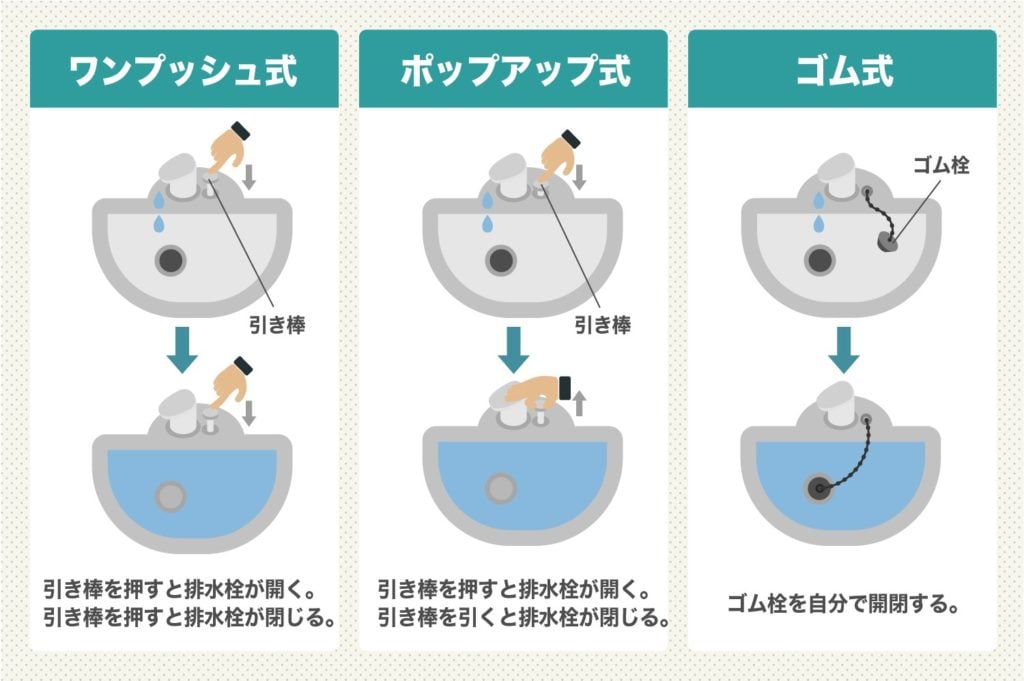 ワンプッシュ式

引き棒

引き棒を押すと排水栓が開く。
引き棒を押すと排水栓が閉じる。

ポップアップ式

引き棒

引き棒を押すと排水栓が開く。
引き棒を引くと排水栓が閉じる。

ゴム式

ゴム栓

ゴム栓を自分で開閉する。