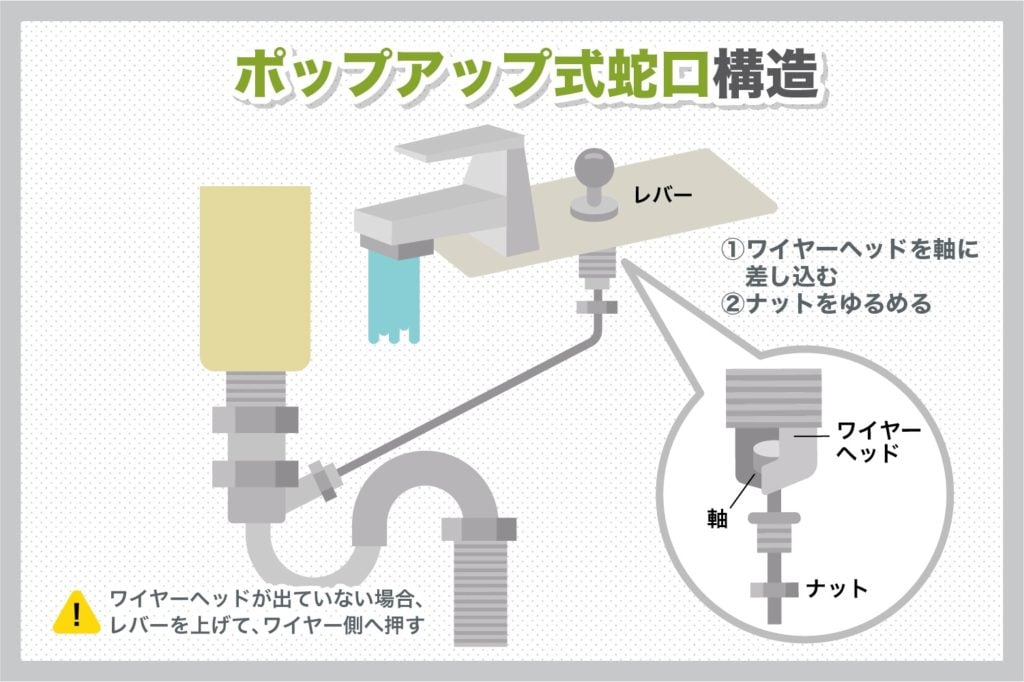 ポップアップ式蛇口構造

レバー

①ワイヤーヘッドを軸に差し込む
②ナットをゆるめる

ワイヤーヘッド

軸

ナット

!

ワイヤーヘッドが出ていない場合、レバーを上げて、ワイヤー側へ押す