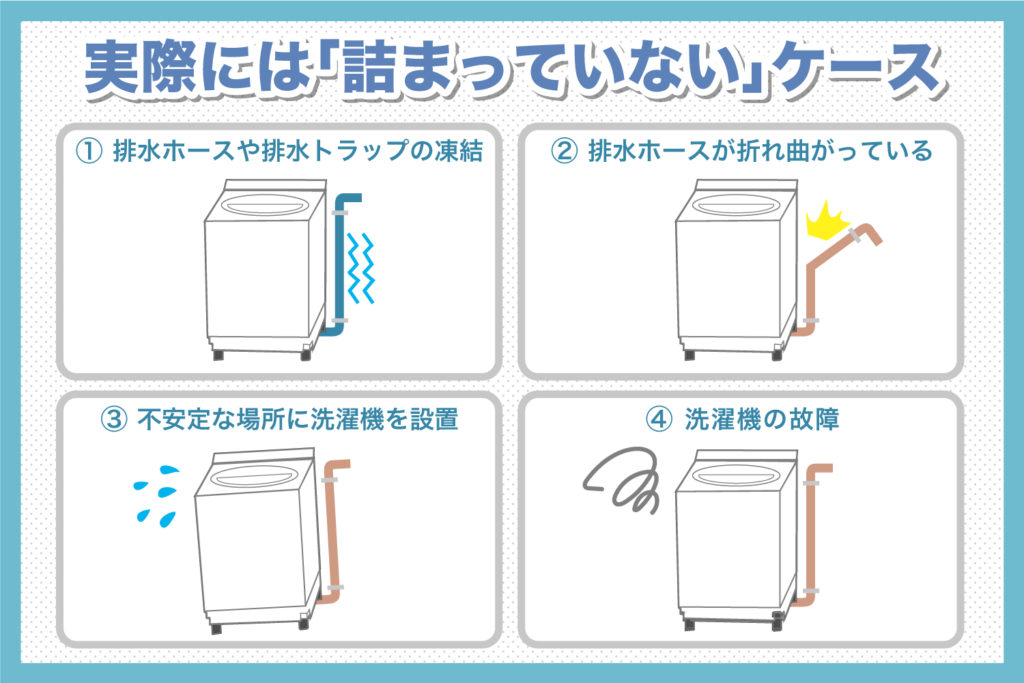 実際には「詰まっていない」ケース

① 排水ホースや排水トラップの凍結

② 排水ホースが折れ曲がっている

③ 不安定な場所に洗濯機を設置

④ 洗濯機の故障