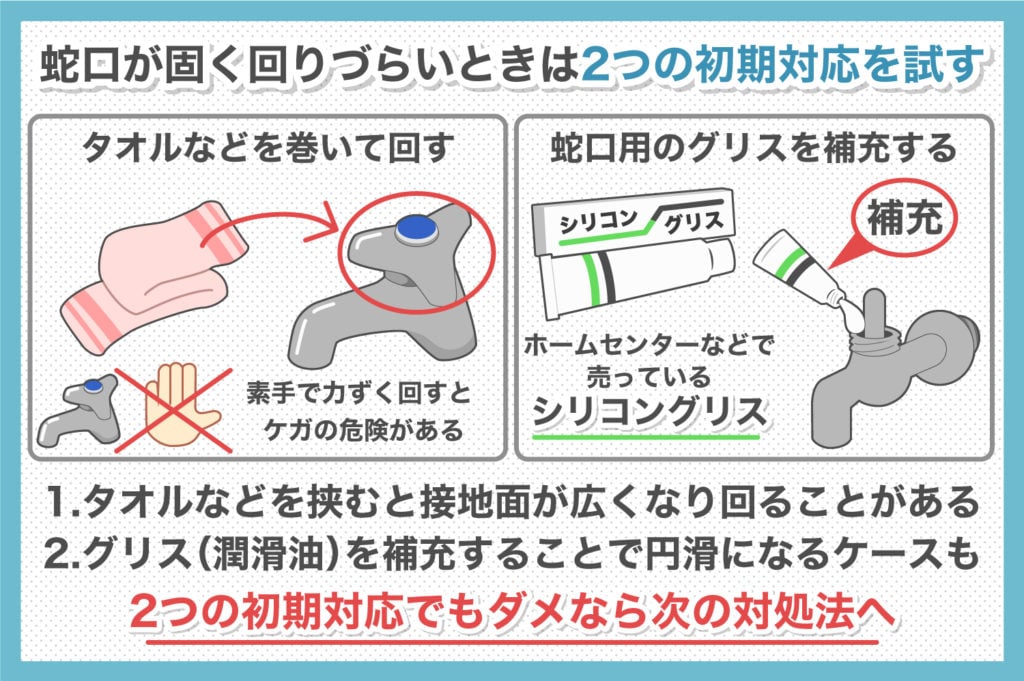 蛇口が固く回りづらいときは2つの初期対応を試す

タオルなどを巻いて回す

素手で力ずく回すとケガの危険がある

蛇口用のグリスを補充する

シリコン グリス

補充

ホームセンターなどで売っている
シリコングリス

1.タオルなどを挟むと接地面が広くなり回ることがある
2.グリス(潤滑油)を補充することで円滑になるケースも
2つの初期対応でもダメなら次の対処法へ