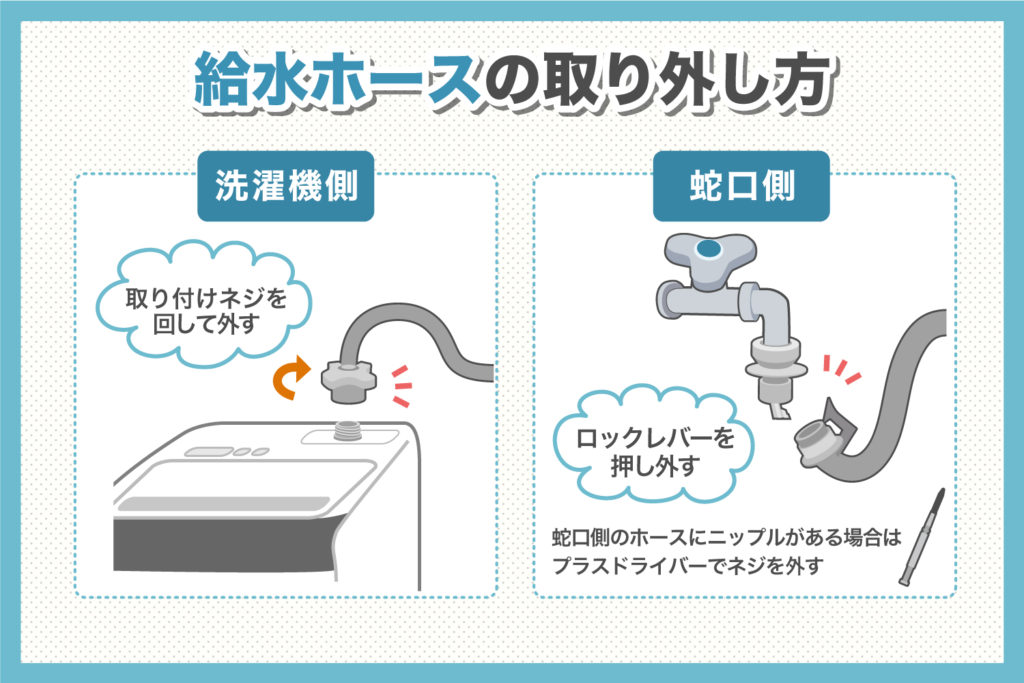 給水ホースの取り外し方

洗濯機側

取り付けネジを回して外す

蛇口側

ロックレバーを押し外す

蛇口側のホースにニップルがある場合はプラスドライバーでネジを外す