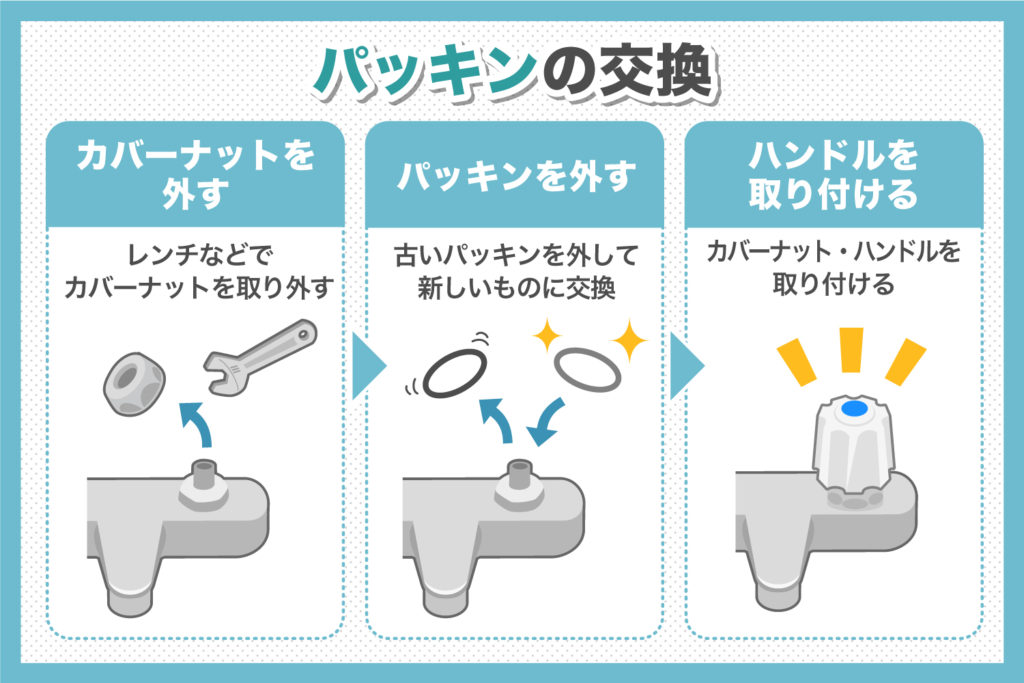 パッキンの交換

カバーナットを外す

レンチなどでカバーナットを取り外す

パッキンを外す

古いパッキンを外して新しいものに交換

ハンドルを取り付ける

カバーナット・ハンドルを取り付ける