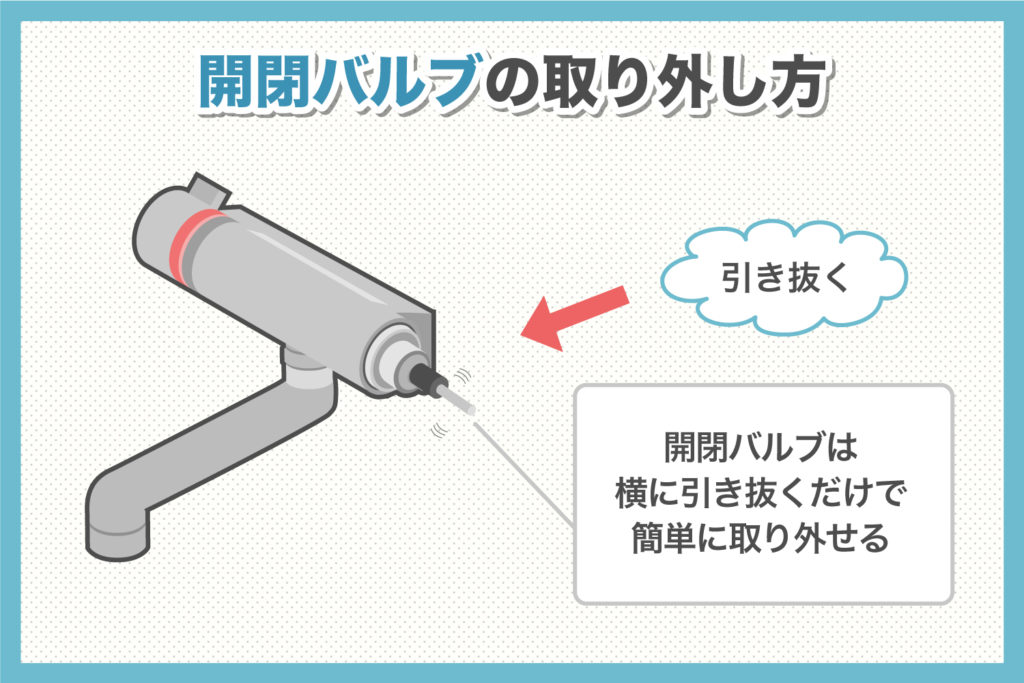 開閉バルブの取り外し方

引き抜く

開閉バルブは
横に引き抜くだけで
簡単に取り外せる