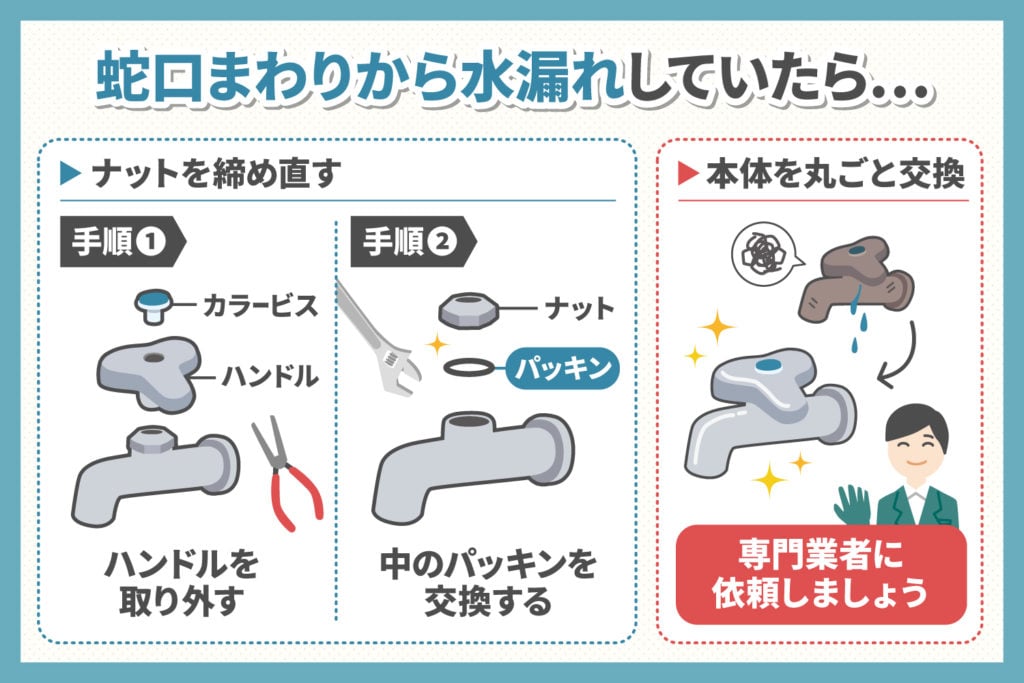 蛇口まわりから水漏れしていたら…

▶ ナットを締め直す

手順❶

カラービス

ハンドル

ハンドルを取り外す

手順❷

ナット

パッキン

中のパッキンを交換する

▶ 本体を丸ごと交換

専門業者に依頼しましょう