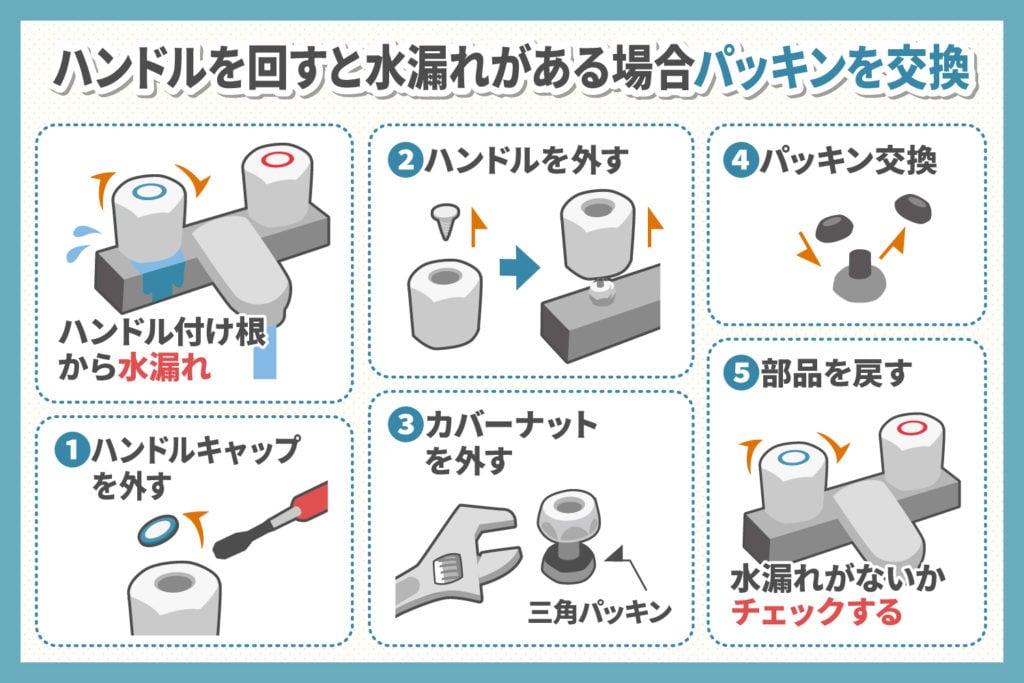 ハンドルを回すと水漏れがある場合パッキンを交換

ハンドル付け根から水漏れ

1 ハンドルキャップを外す

2 ハンドルを外す

3 カバーナットを外す

三角パッキン

4 パッキン交換

5 部品を戻す

水漏れがないかチェックする