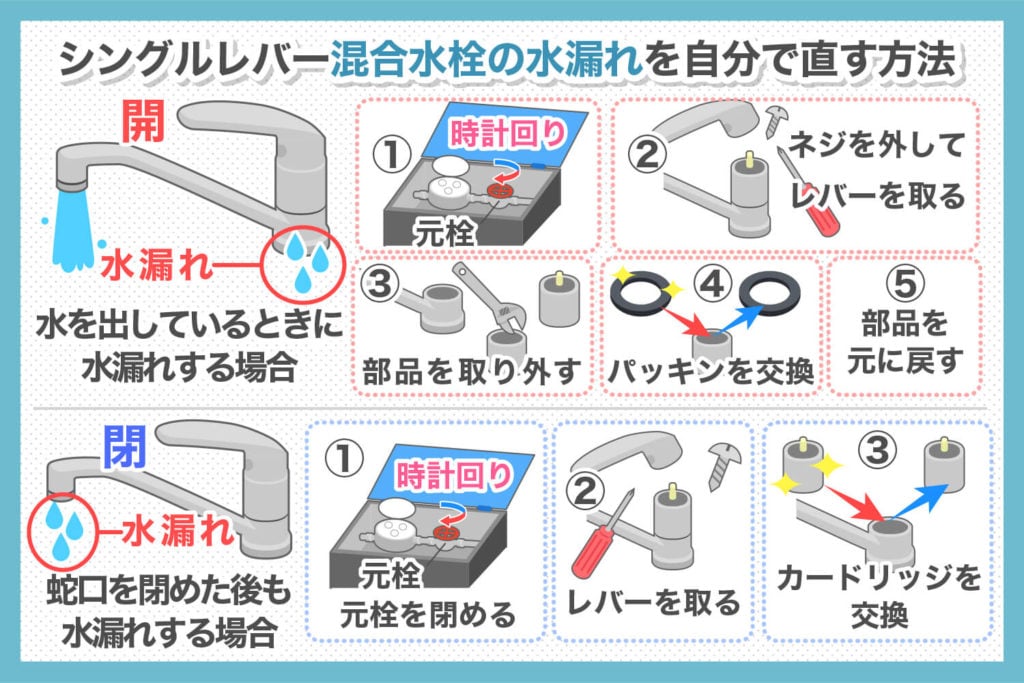 シングルレバー混合水栓の水漏れを自分で直す方法

開

水漏れ

水を出しているときに水漏れする場合

① 時計回り 元栓

② ネジを外してレバーを取る

③ 部品を取り外す

④ パッキンを交換

⑤ 部品を元に戻す

閉

水漏れ

蛇口を閉めた後も水漏れする場合

① 時計回り 元栓 元栓を閉める

② レバーを取る

③ カードリッジを交換