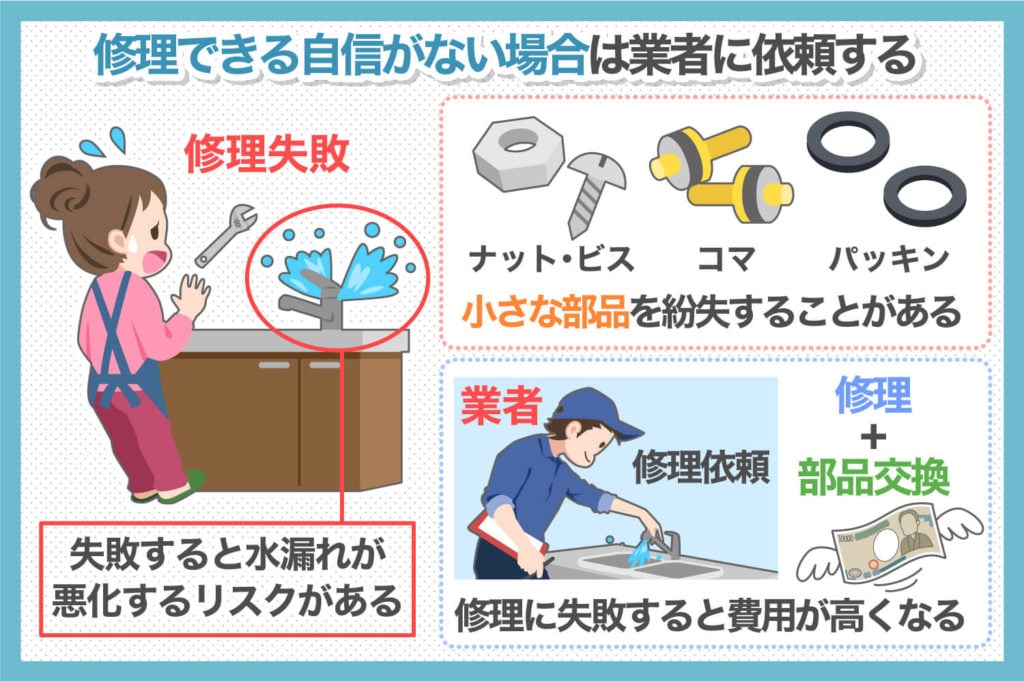 修理できる自信がない場合は業者に依頼する

修理失敗

失敗すると水漏れが悪化するリスクがある

ナット・ビス

コマ

パッキン

小さな部品を紛失することがある

業者

修理依頼

修理
+
部品交換

10000

修理に失敗すると費用が高くなる