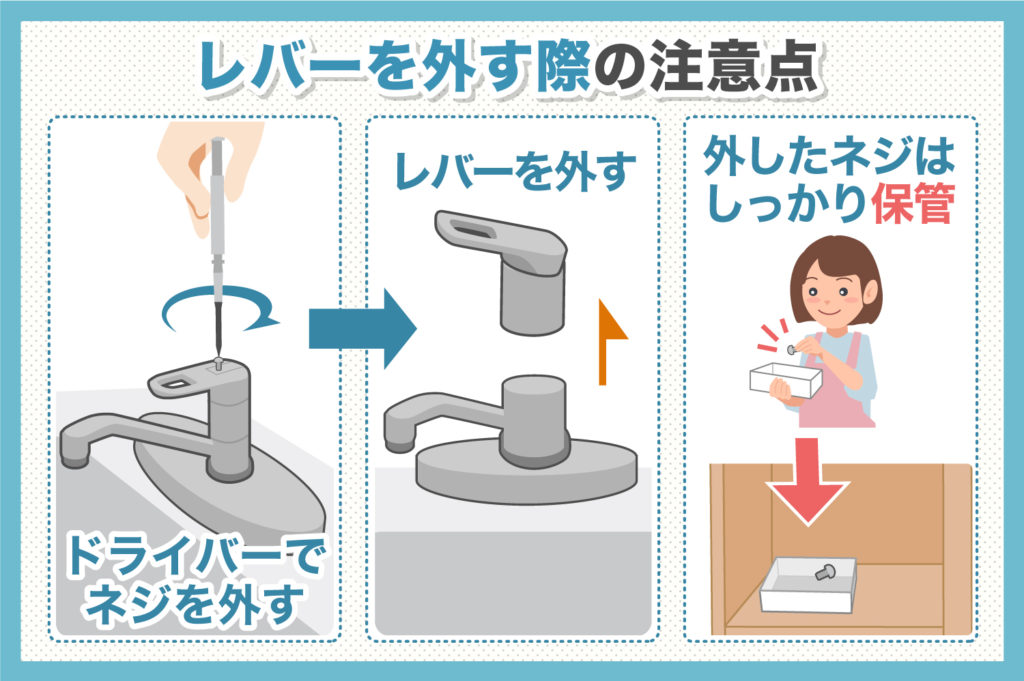 レバーを外す際の注意点

ドライバーでネジを外す

レバーを外す

外したネジはしっかり保管