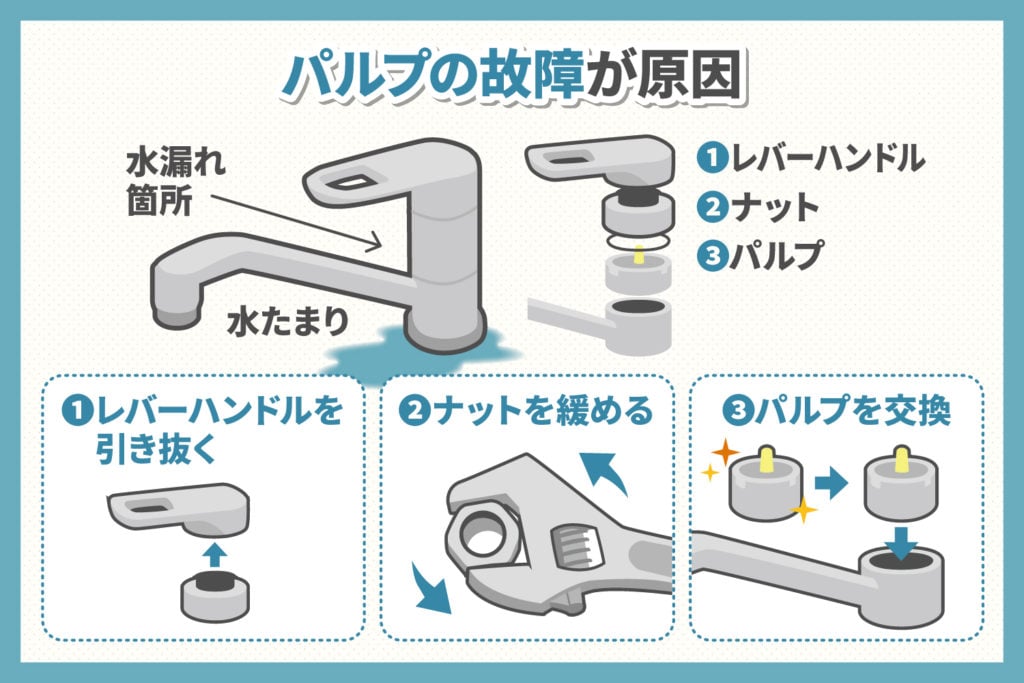 パルプの故障が原因

水漏れ箇所

水たまり

❶レバーハンドル
❷ナット
❸パルプ

❶レバーハンドルを引き抜く

❷ナットを緩める

❸パルプを交換