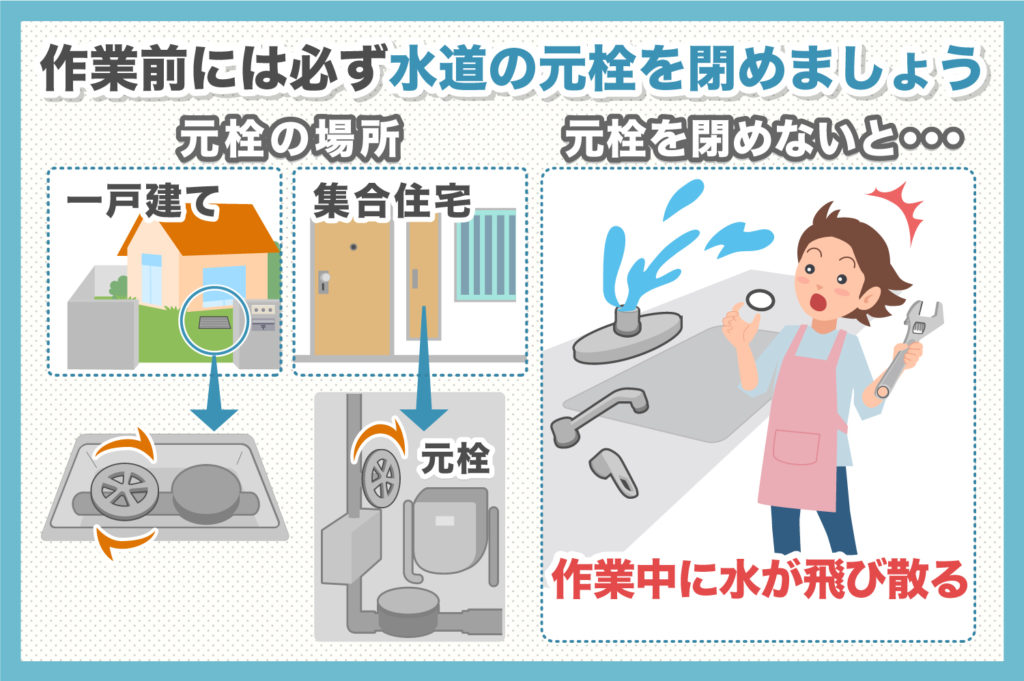 作業前には必ず水道の元栓を閉めましょう

元栓の場所

一戸建て

集合住宅

元栓

元栓を閉めないと・・・

作業中に水が飛び散る