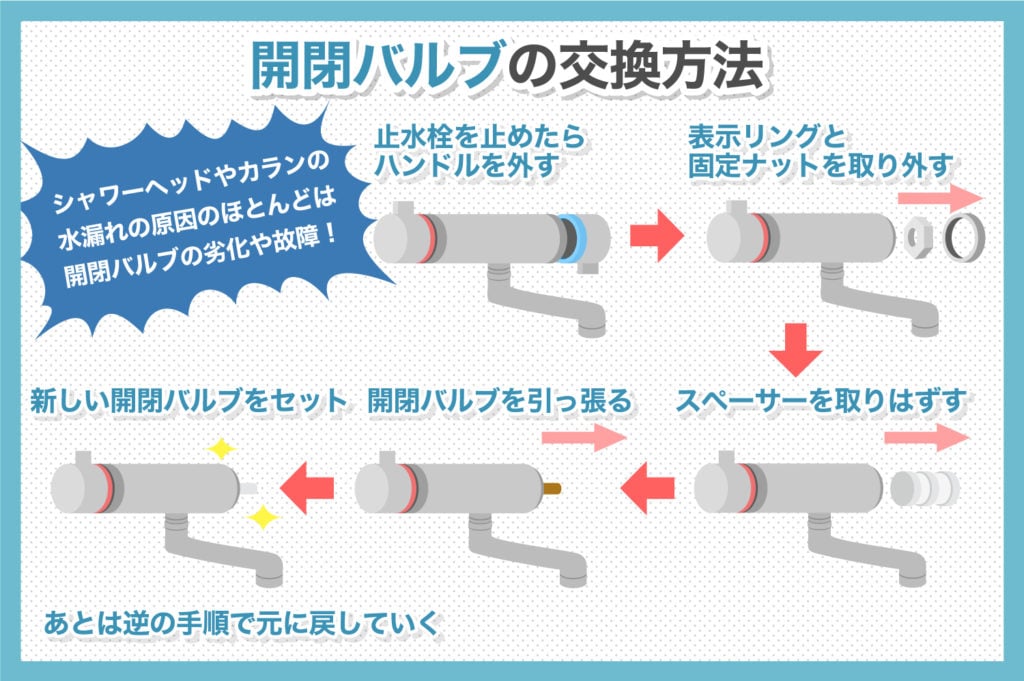 開閉バルブの交換方法

シャワーヘッドやカランの水漏れの原因のほとんどは開閉バルブの劣化や故障！

止水栓を止めたらハンドルを外す

表示リングと固定ナットを取り外す

スペーサーを取りはずす

開閉バルブを引っ張る

新しい開閉バルブをセット

あとは逆の手順で元に戻していく