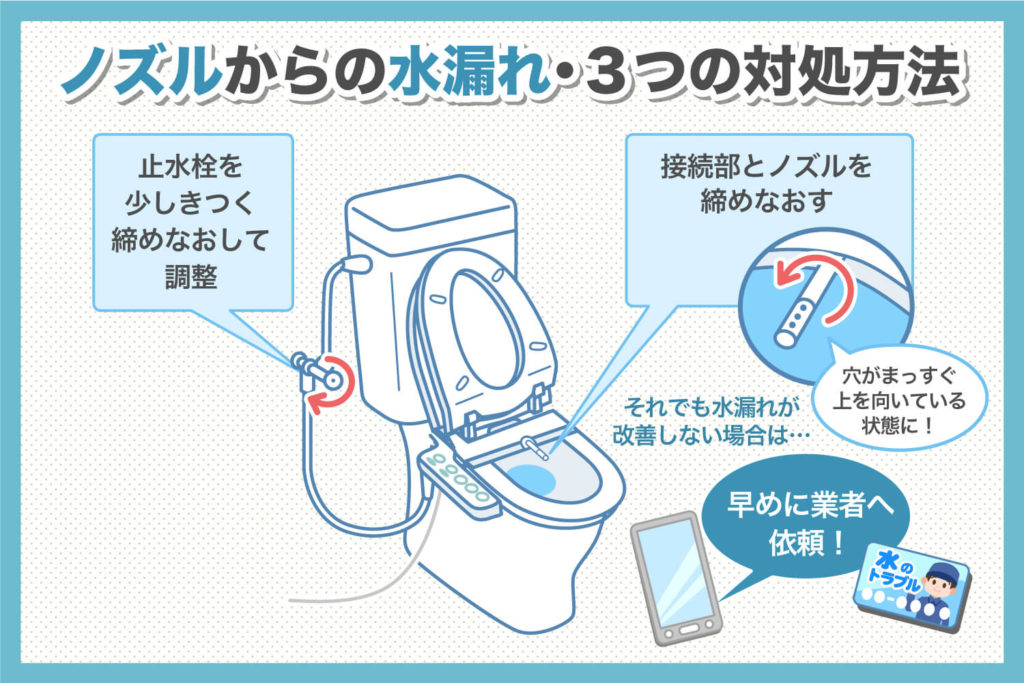 ノズルからの水漏れ・3つの対処方法

止水栓を少しきつく締めなおして調整

接続部とノズルを締めなおす

穴がまっすぐ上を向いている状態に！

それでも水漏れが改善しない場合は…

早めに業者へ依頼！

水のトラブル