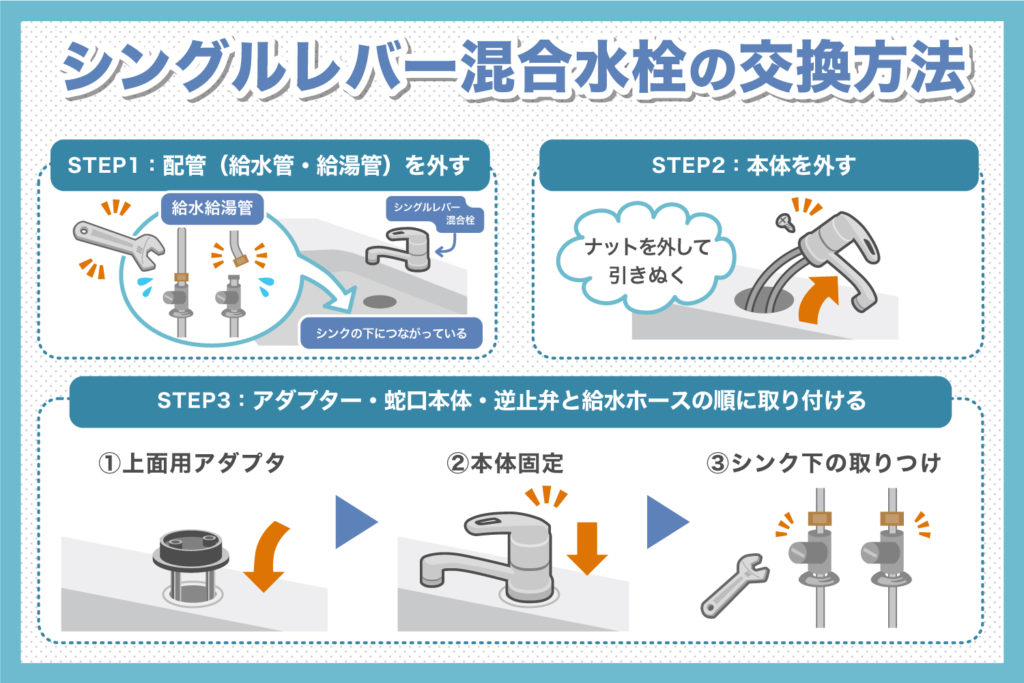 シングルレバー混合水栓の交換方法

STEP1：配管（給水管・給湯管）を外す

給水給湯管

シングルレバー混合栓

シンクの下につながっている

STEP2：本体を外す

ナットを外して引きぬく

STEP3：アダプター・蛇口本体・逆止弁と給水ホースの順に取り付ける

①上面用アダプタ

②本体固定

③シンク下の取りつけ